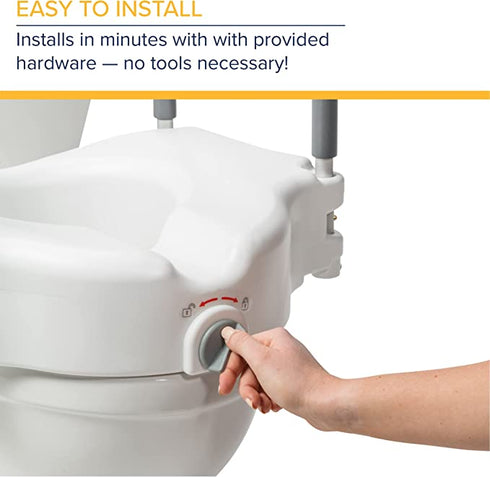 EASY TO INSTALL

Installs in minutes with with provided hardware — no tools necessary!