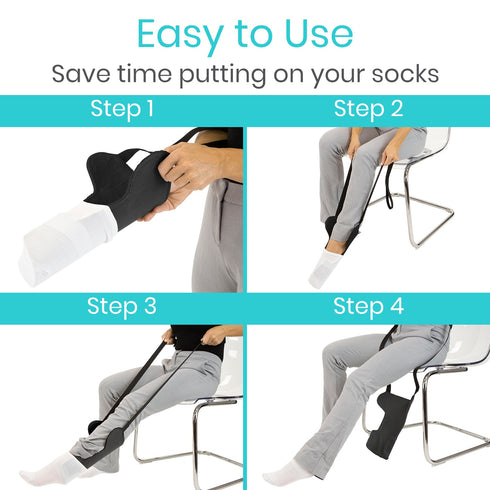 Easy to Use
Save time putting on your socks

Step 1

Step 2

Step 3

Step 4