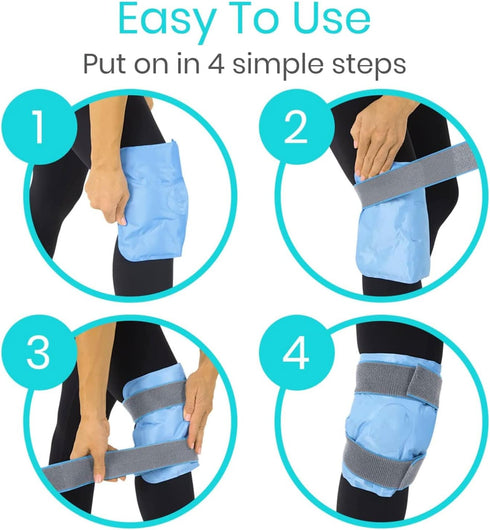 Easy To Use
Put on in 4 simple steps

1

2

3

4