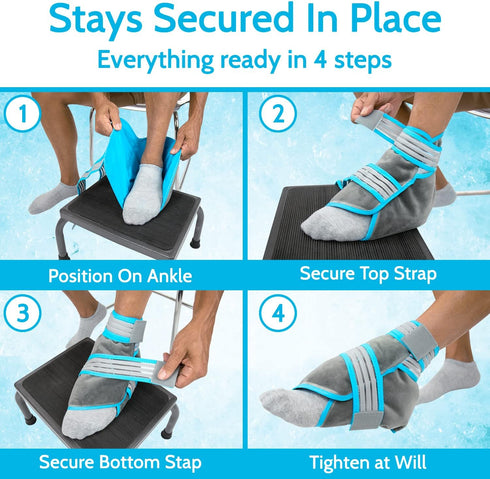 Stays Secured In Place
Everything ready in 4 steps

1
Position On Ankle

2
Secure Top Strap

3
Secure Bottom Stap

4
Tighten at Will