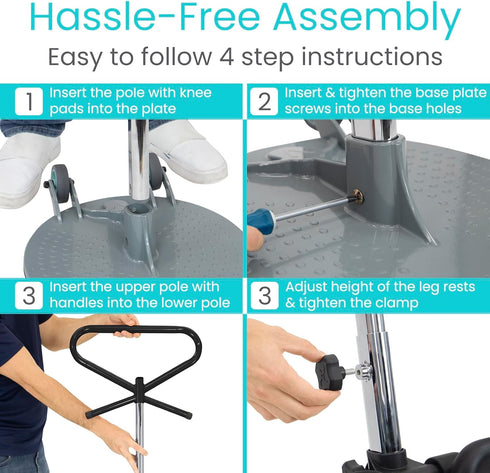 Hassle-Free Assembly
Easy to follow 4 step instructions

1 Insert the pole with knee pads into the plate

2 Insert & tighten the base plate screws into the base holes

3 Insert the upper pole with handles into the lower pole

3 Adjust height of the leg rests & tighten the clamp