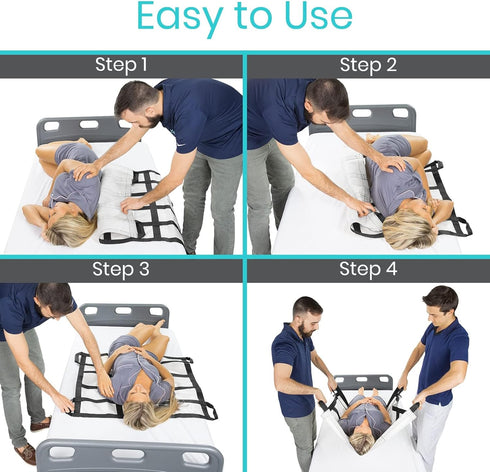 Easy to Use

Step 1

Step 2

Step 3

Step 4