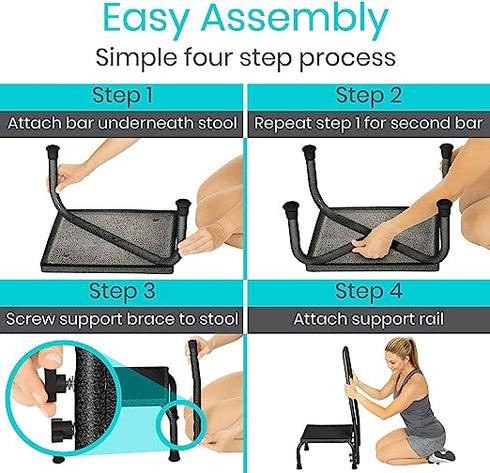 Easy Assembly
Simple four step process

Step 1
Attach bar underneath stool

Step 2
Repeat step 1 for second bar

Step 3
Screw support brace to stool

Step 4
Attach support rail