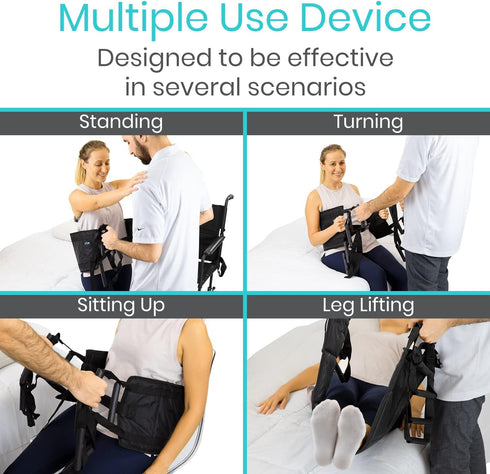 Multiple Use Device
Designed to be effective in several scenarios

Standing

Turning

Sitting Up

Leg Lifting